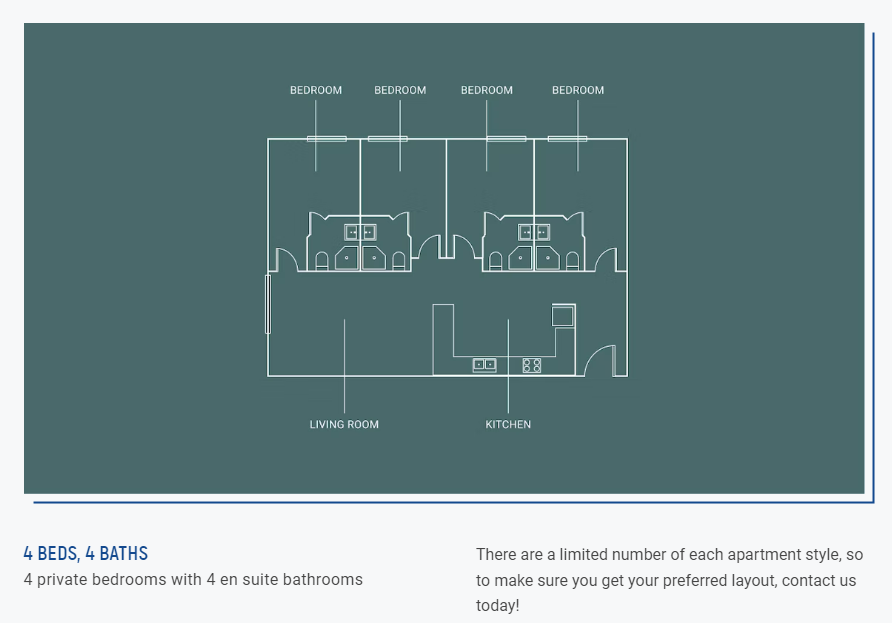 BEDROOM BEDROOM BEDROOM BEDROOM

LIVING ROOM KITCHEN

4 BEDS, 4 BATHS
4 private bedrooms with 4 en suite bathrooms

There are a limited number of each apartment style, so to make sure you get your preferred layout, contact us today!