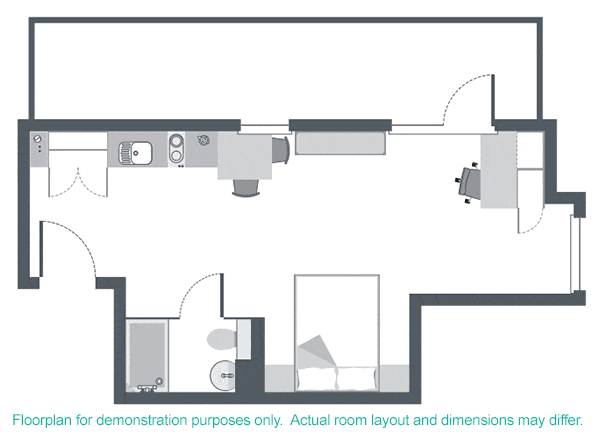 Floorplan for demonstration purposes only. Actual room layout and dimensions may differ.